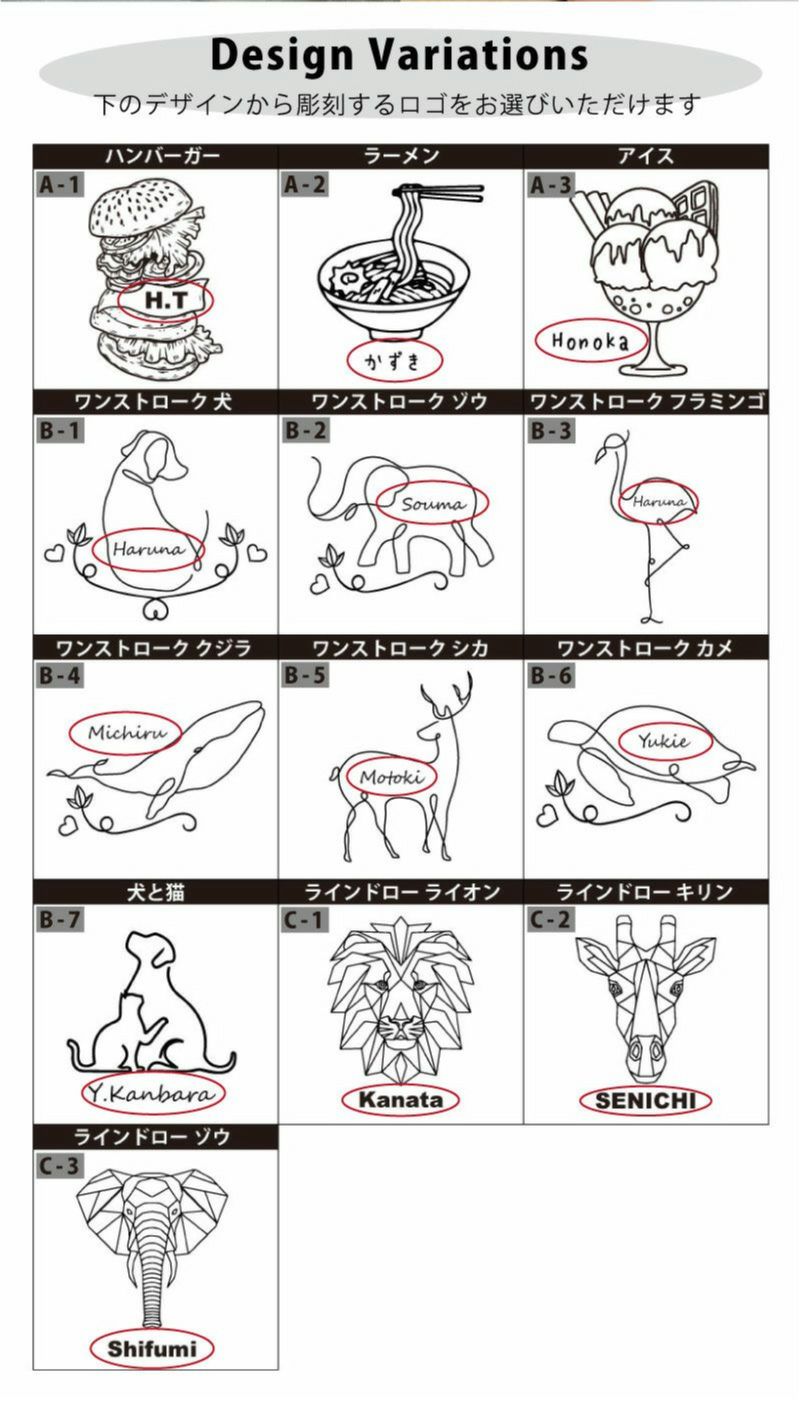 Design Variations

下のデザインから彫刻するロゴをお選びいただけます

ハンバーガー
A-1
H.T

ラーメン
A-2
かずき

アイス
A-3
Honoka

ワンストローク 犬
B-1
Haruna

ワンストローク ゾウ
B-2
Souma

ワンストローク フラミンゴ
B-3
Haruna

ワンストローク クジラ
B-4
Michiru

ワンストローク シカ
B-5
Motoki

ワンストローク カメ
B-6
Yukie

犬と猫
B-7
Y.Kanbara

ラインドロー ライオン
C-1
Kanata

ラインドロー キリン
C-2
SENICHI

ラインドロー ゾウ
C-3
Shifumi