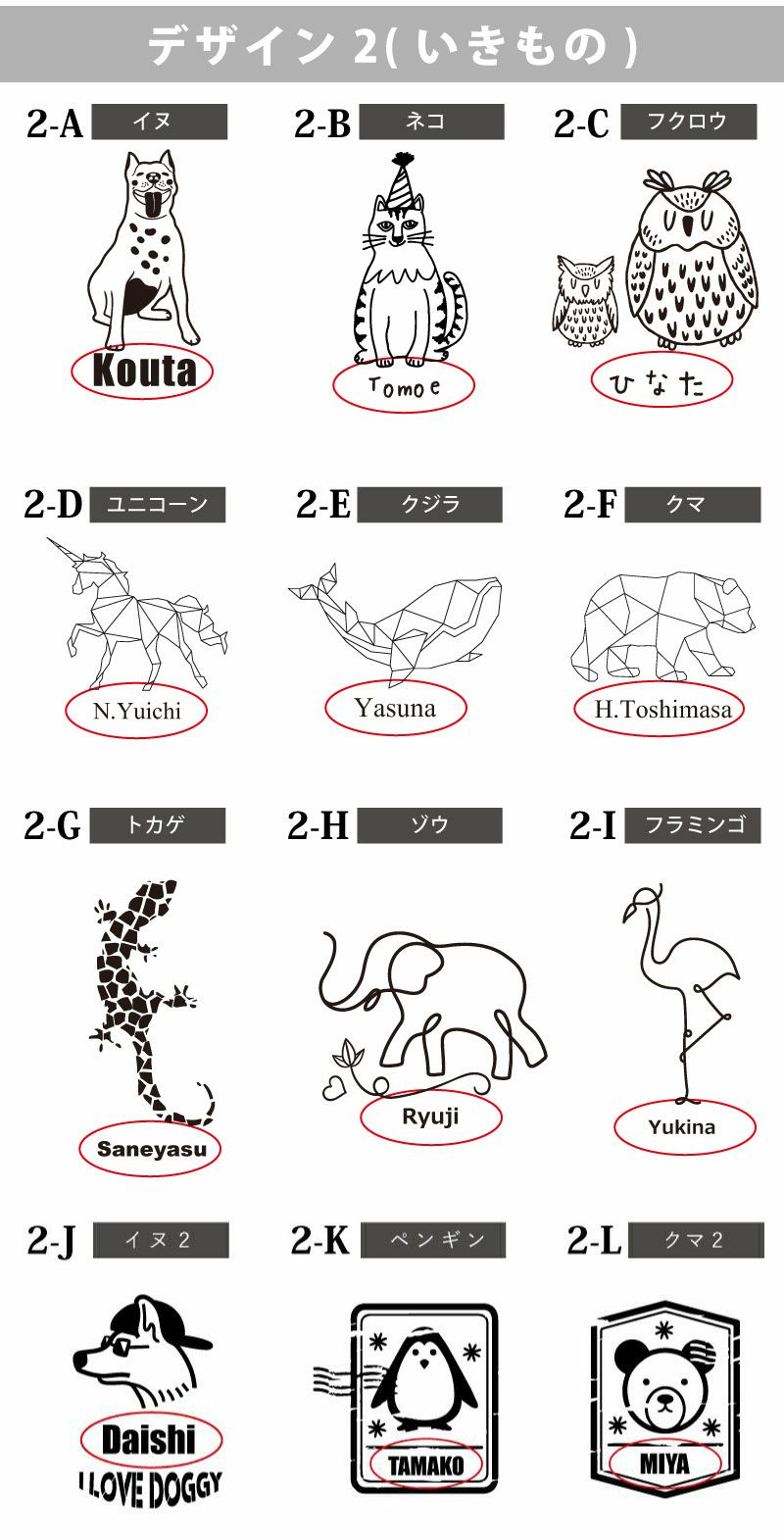 デザイン 2( いきもの )

2-A イヌ
Kouta

2-B ネコ
Tomoe

2-C フクロウ
ひなた

2-D ユニコーン
N.Yuichi

2-E クジラ
Yasuna

2-F クマ
H.Toshimasa

2-G トカゲ
Saneyasu

2-H ゾウ
Ryuji

2-I フラミンゴ
Yukina

2-J イヌ 2
Daishi
I LOVE DOGGY

2-K ペンギン
TAMAKO

2-L クマ 2
MIYA