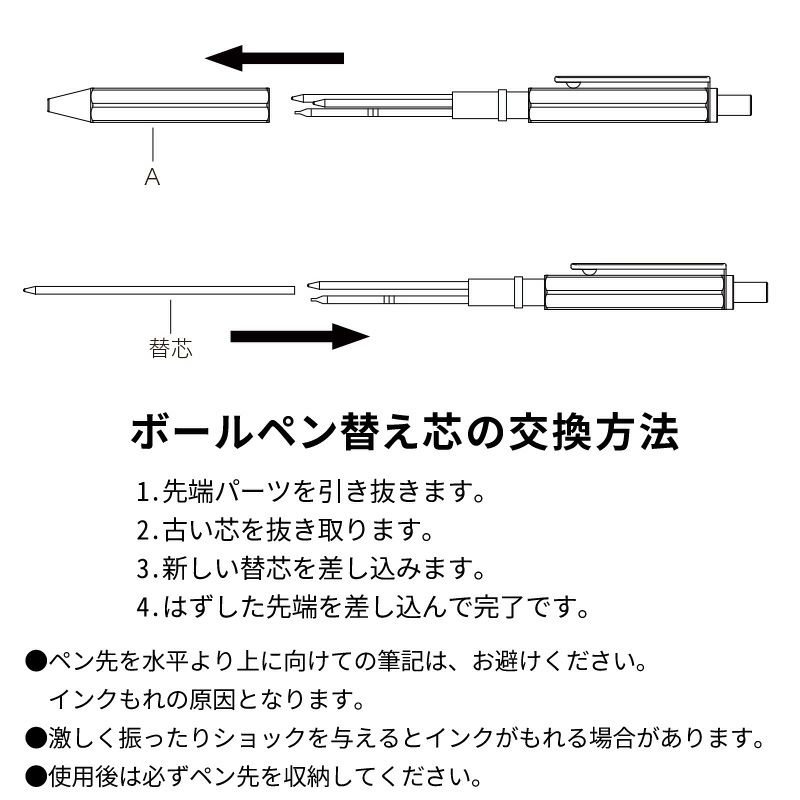 A

替芯

ボールペン替え芯の交換方法

1.先端パーツを引き抜きます。
2.古い芯を抜き取ります。
3.新しい替芯を差し込みます。
4.はずした先端を差し込んで完了です。

●ペン先を水平より上に向けての筆記は、お避けください。
インクもれの原因となります。
●激しく振ったりショックを与えるとインクがもれる場合があります。
●使用後は必ずペン先を収納してください。