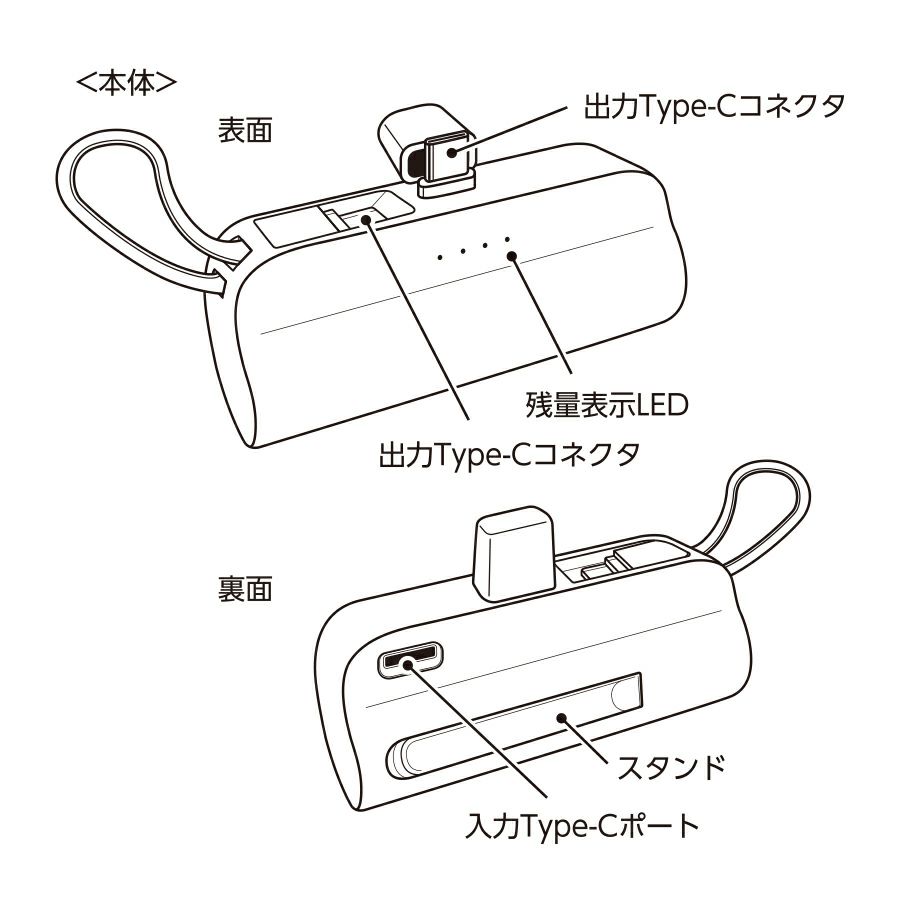 <本体>

表面

出力Type-Cコネクタ

残量表示LED

出力Type-Cコネクタ

裏面

スタンド

入力Type-Cポート