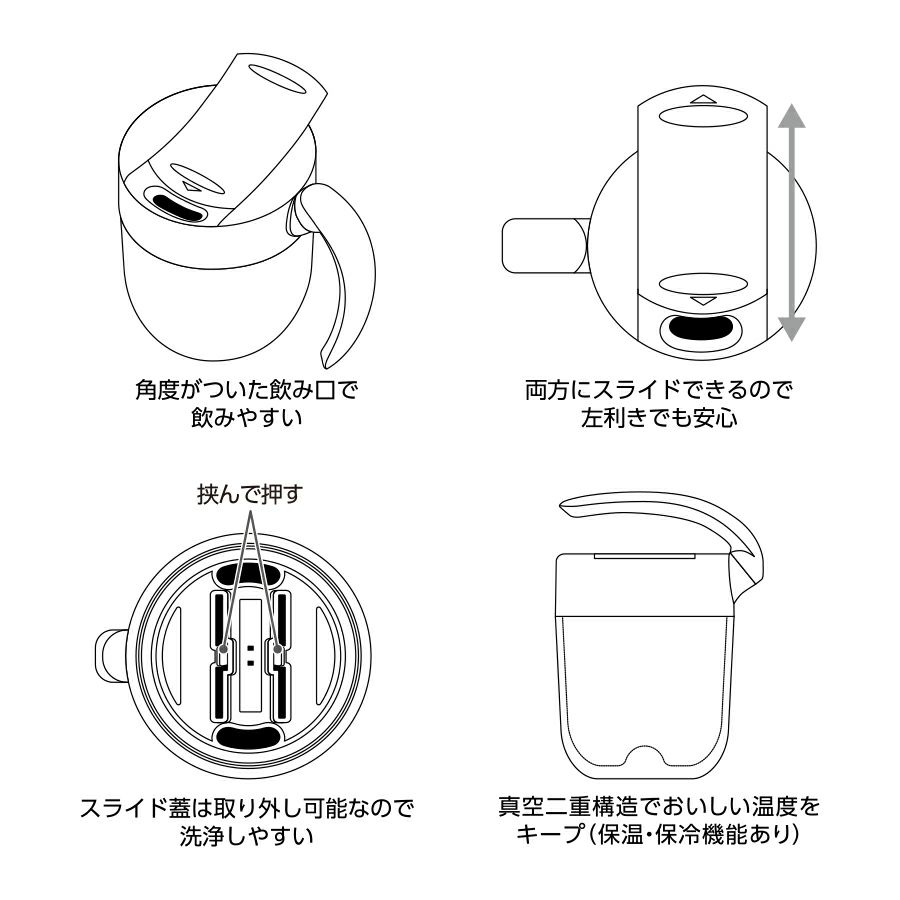 角度がついた飲み口で
飲みやすい

両方にスライドできるので
左利きでも安心

挟んで押す

スライド蓋は取り外し可能なので
洗浄しやすい

真空二重構造でおいしい温度を
キープ(保温・保冷機能あり)