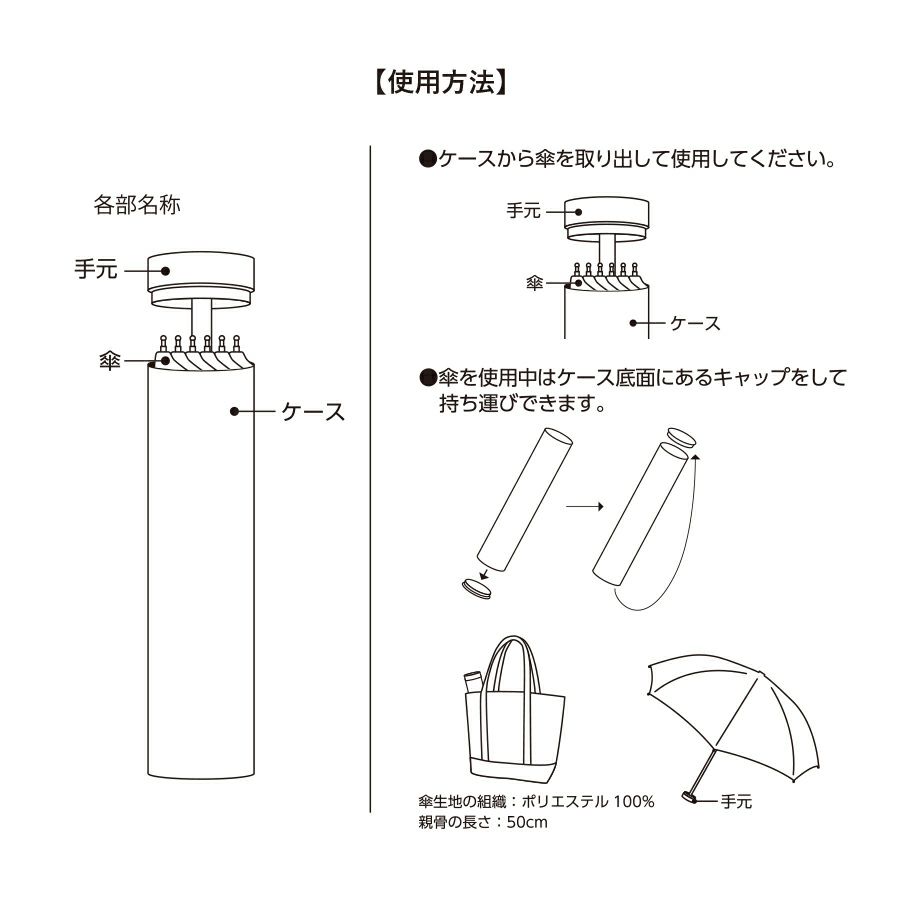 【使用方法】

各部名称

手元

傘

ケース

●ケースから傘を取り出して使用してください。

手元

傘

ケース

●傘を使用中はケース底面にあるキャップをして持ち運びできます。

傘生地の組織：ポリエステル 100%
親骨の長さ：50cm

手元