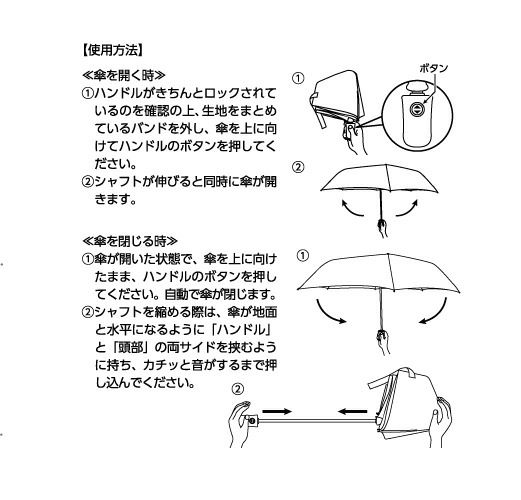 【使用方法】

≪傘を開く時≫
①ハンドルがきちんとロックされているのを確認の上、生地をまとめているバンドを外し、傘を上に向けてハンドルのボタンを押してください。
②シャフトが伸びると同時に傘が開きます。

①

ボタン

②

≪傘を閉じる時≫
①傘が開いた状態で、傘を上に向けたまま、ハンドルのボタンを押してください。自動で傘が閉じます。
②シャフトを縮める際は、傘が地面と水平になるように「ハンドル」と「頭部」の両サイドを挟むように持ち、カチッと音がするまで押し込んでください。

①

②