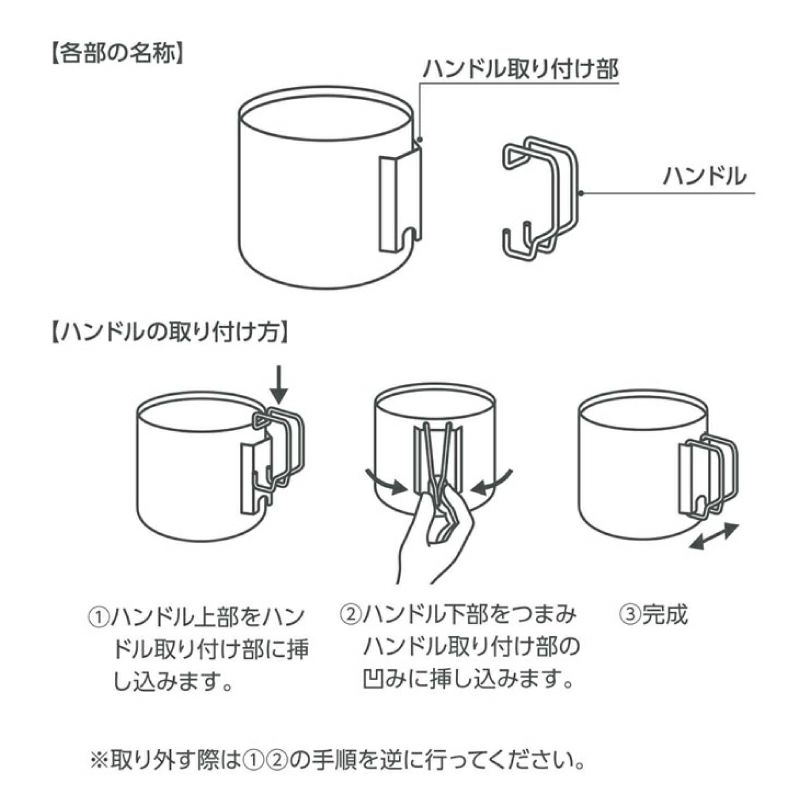 【各部の名称】

ハンドル取り付け部

ハンドル

【ハンドルの取り付け方】

①ハンドル上部をハンドル取り付け部に挿し込みます。

②ハンドル下部をつまみハンドル取り付け部の凹みに挿し込みます。

③完成

※取り外す際は①②の手順を逆に行ってください。