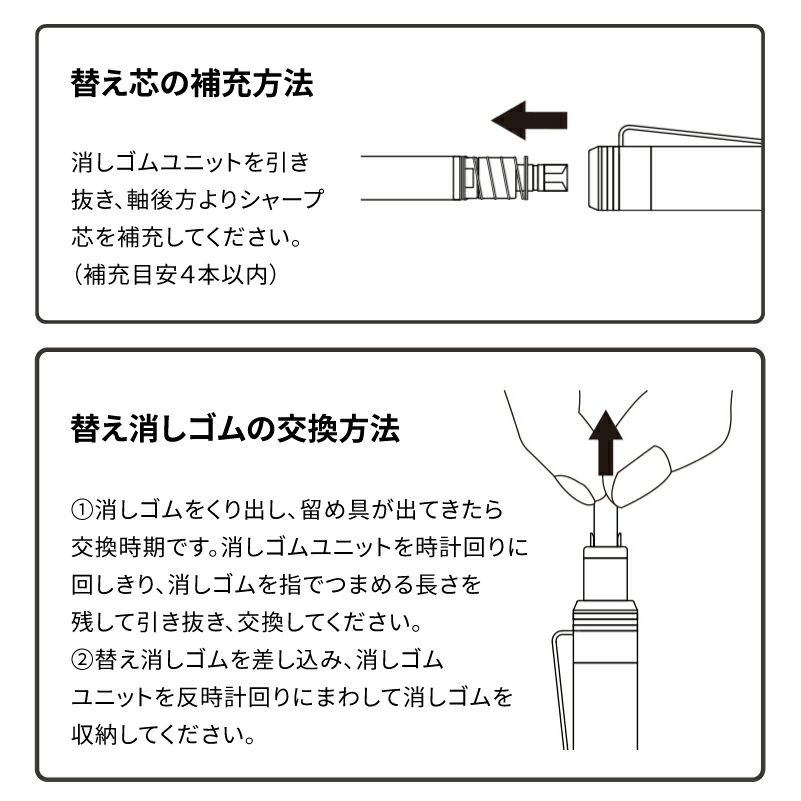 替え芯の補充方法

消しゴムユニットを引き抜き、軸後方よりシャープ芯を補充してください。
（補充目安４本以内）

替え消しゴムの交換方法

①消しゴムをくり出し、留め具が出てきたら交換時期です。消しゴムユニットを時計回りに回しきり、消しゴムを指でつまめる長さを残して引き抜き、交換してください。
②替え消しゴムを差し込み、消しゴムユニットを反時計回りにまわして消しゴムを収納してください。