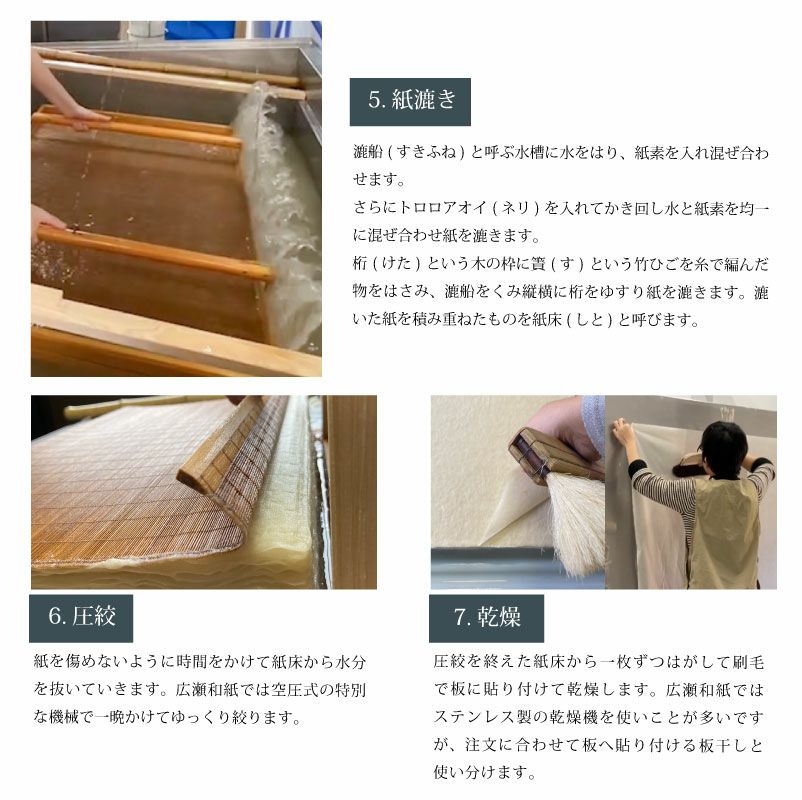 5. 紙漉き

漉船 ( すきふね ) と呼ぶ水槽に水をはり、紙素を入れ混ぜ合わせます。
さらにトロロアオイ ( ネリ ) を入れてかき回し水と紙素を均一に混ぜ合わせ紙を漉きます。
桁 ( けた ) という木の枠に簀 ( す ) という竹ひごを糸で編んだ物をはさみ、漉船をくみ縦横に桁をゆすり紙を漉きます。漉いた紙を積み重ねたものを紙床 ( しと ) と呼びます。

6. 圧絞

紙を傷めないように時間をかけて紙床から水分を抜いていきます。広瀬和紙では空圧式の特別な機械で一晩かけてゆっくり絞ります。

7. 乾燥

圧絞を終えた紙床から一枚ずつはがして刷毛で板に貼り付けて乾燥します。広瀬和紙ではステンレス製の乾燥機を使いことが多いですが、注文に合わせて板へ貼り付ける板干しと使い分けます。