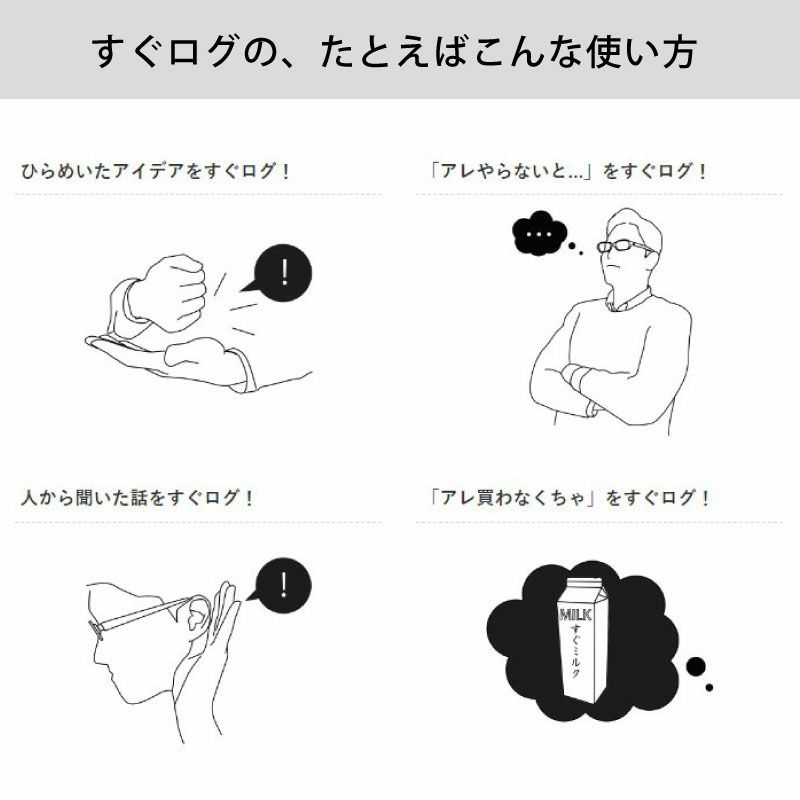 すぐログの、たとえばこんな使い方

ひらめいたアイデアをすぐログ！

!

「アレやらないと...」をすぐログ！

...

人から聞いた話をすぐログ！

!

「アレ買わなくちゃ」をすぐログ！

MILK
すぐミルク