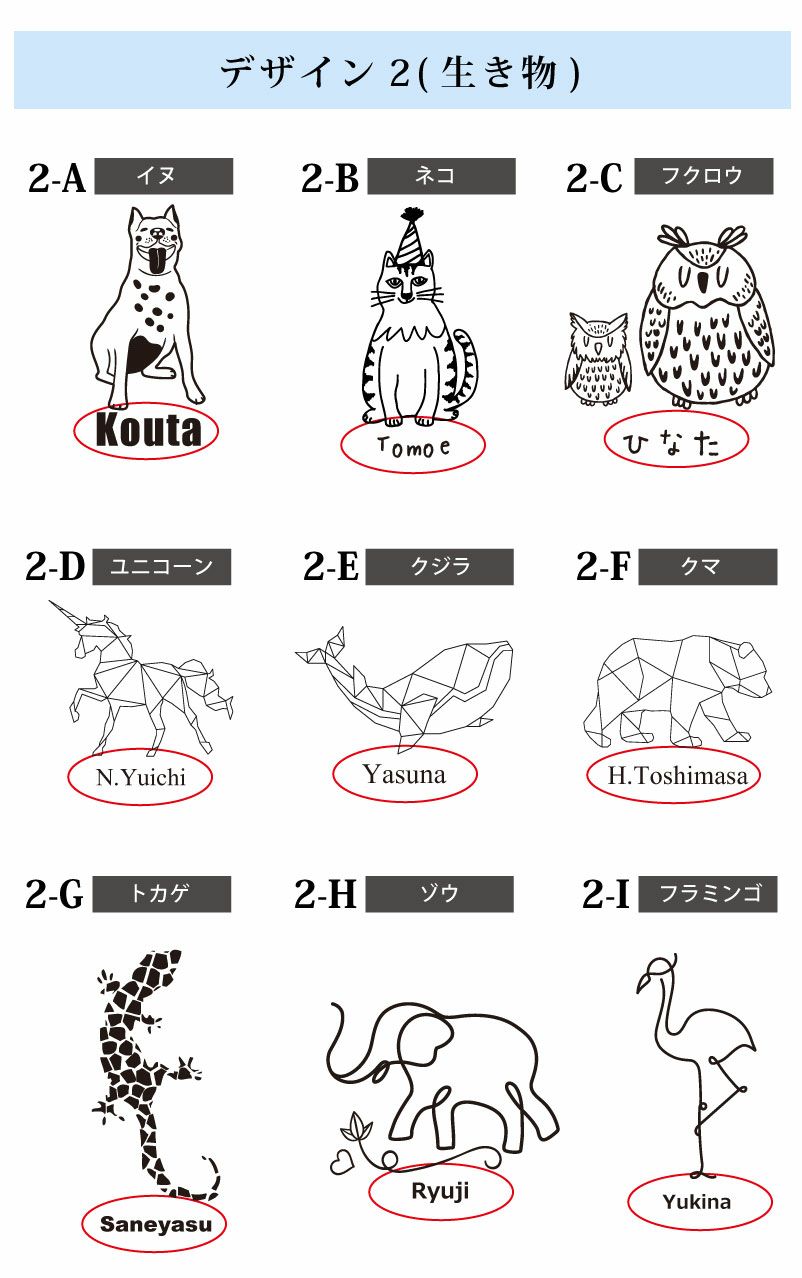 デザイン 2(生き物)

2-A イヌ

Kouta

2-B ネコ

Tomoe

2-C フクロウ

ひなた

2-D ユニコーン

N.Yuichi

2-E クジラ

Yasuna

2-F クマ

H.Toshimasa

2-G トカゲ

Saneyasu

2-H ゾウ

Ryuji

2-I フラミンゴ

Yukina