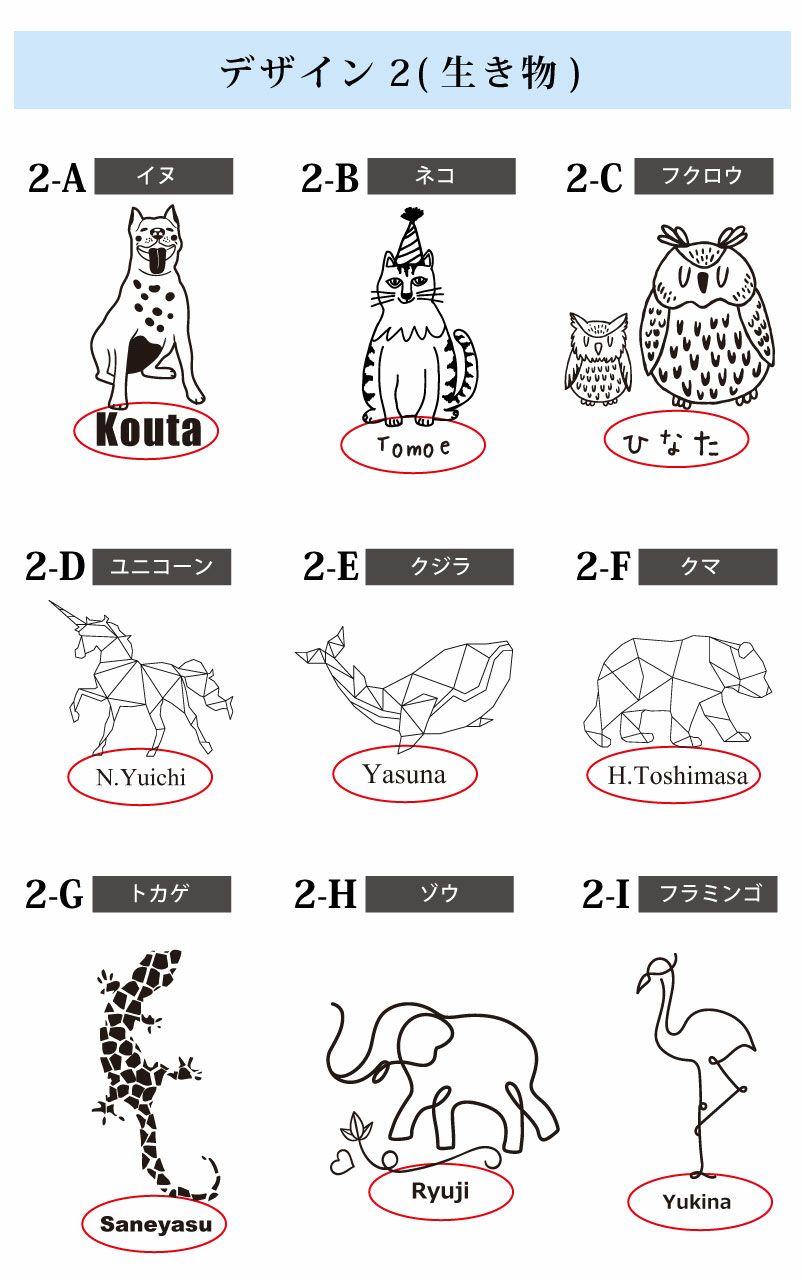 デザイン 2(生き物)

2-A イヌ

Kouta

2-B ネコ

Tomoe

2-C フクロウ

ひなた

2-D ユニコーン

N.Yuichi

2-E クジラ

Yasuna

2-F クマ

H.Toshimasa

2-G トカゲ

Saneyasu

2-H ゾウ

Ryuji

2-I フラミンゴ

Yukina