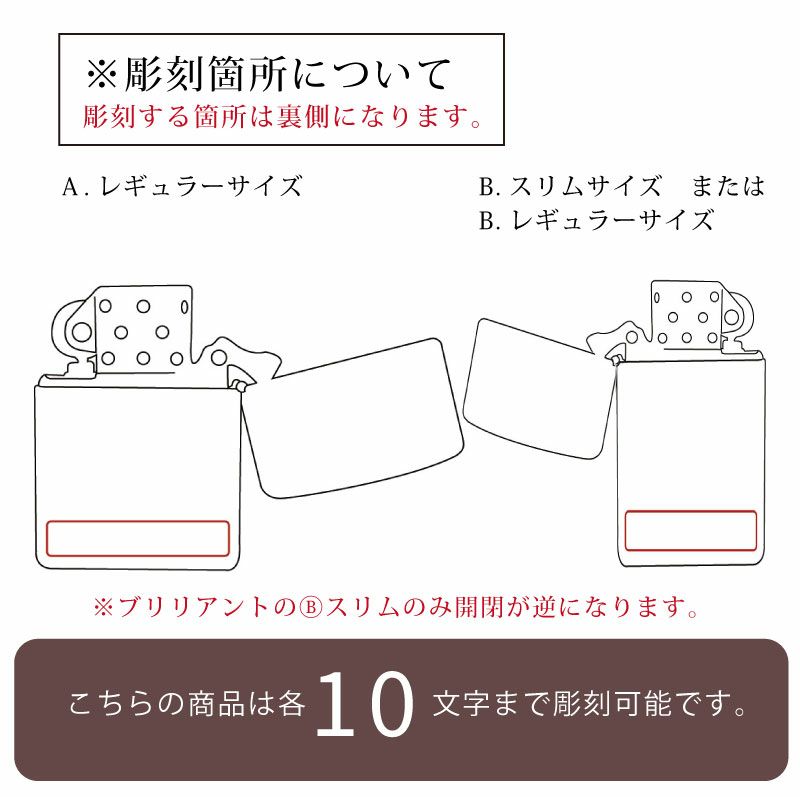 ※彫刻箇所について
彫刻する箇所は裏側になります。

A. レギュラーサイズ

B. スリムサイズ　または
B. レギュラーサイズ

※ブリリアントのⒷスリムのみ開閉が逆になります。

こちらの商品は各 10 文字まで彫刻可能です。